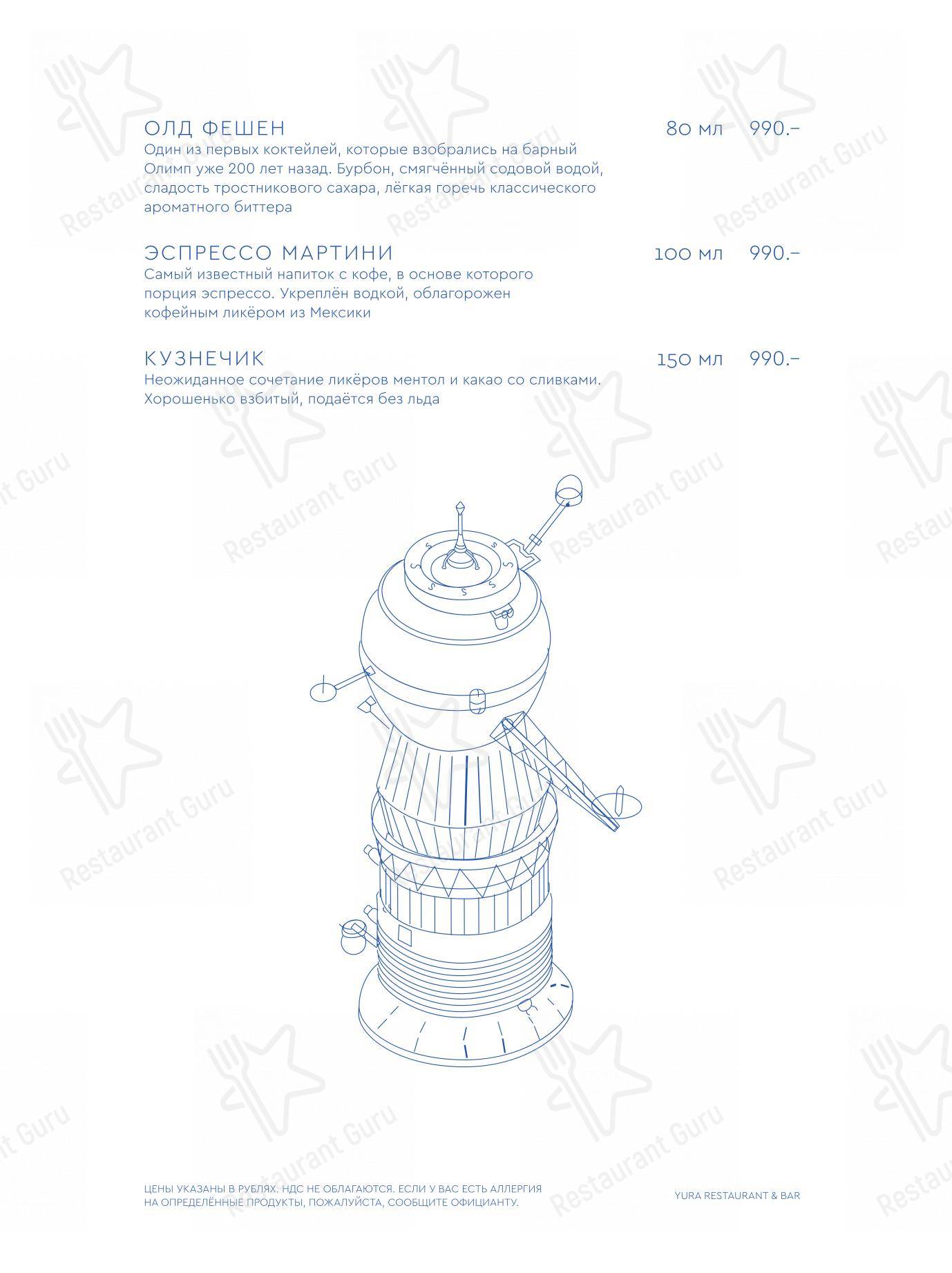 ОЛД ФЕШЕН 80 мл 990.–
Один из первых коктейлей, которые взобрались на барный Олимп уже 200 лет назад. Бурбон, смягчённый содовой водой, сладость тростникового сахара, лёгкая горечь классического ароматного биттера

ЭСПРЕССО МАРТИНИ 100 мл 990.–
Самый известный напиток с кофе, в основе которого порция эспрессо. Укреплён водкой, облагорожен кофейным ликёром из Мексики

КУЗНЕЧИК 150 мл 990.–
Неожиданное сочетание ликёров ментол и какао со сливками. Хорошенько взбитый, подаётся без льда

Restaurant Guru

ЦЕНЫ УКАЗАНЫ В РУБЛЯХ. НДС НЕ ОБЛАГАЮТСЯ. ЕСЛИ У ВАС ЕСТЬ АЛЛЕРГИЯ НА ОПРЕДЕЛЁННЫЕ ПРОДУКТЫ, ПОЖАЛУЙСТА, СООБЩИТЕ ОФИЦИАНТУ.

YURA RESTAURANT & BAR